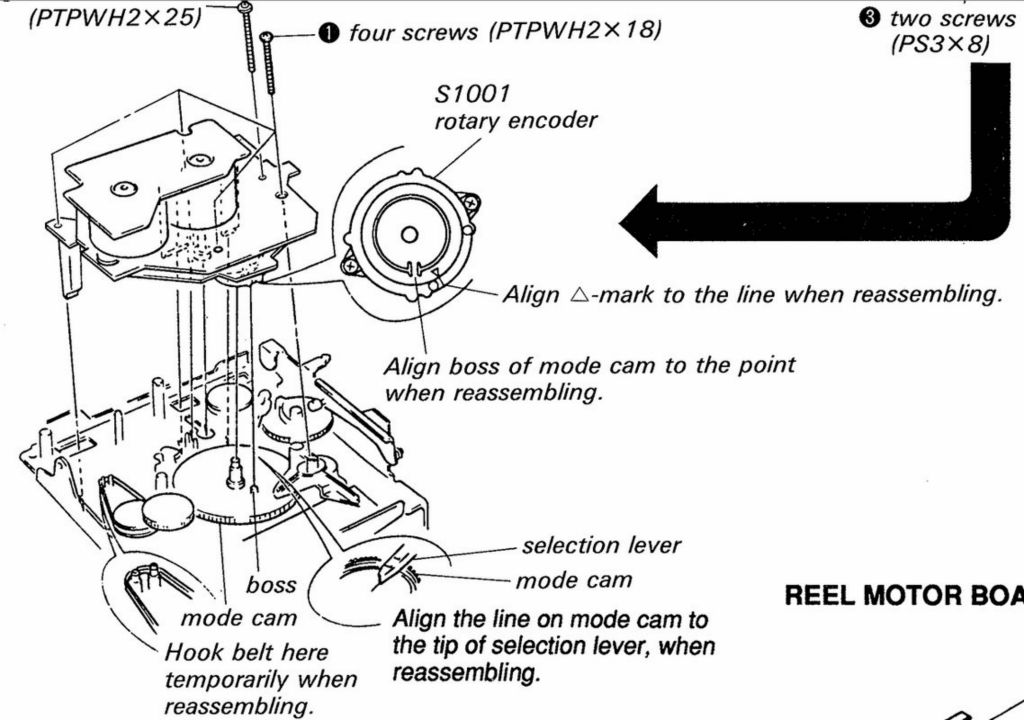 (PTPWH2×25)

❶ four screws (PTPWH2×18)

❸ two screws (PS3×8)

S1001 rotary encoder

Align △-mark to the line when reassembling.

Align boss of mode cam to the point when reassembling.

selection lever

mode cam

boss

mode cam

Hook belt here temporarily when reassembling.

Align the line on mode cam to the tip of selection lever, when reassembling.

REEL MOTOR BOA